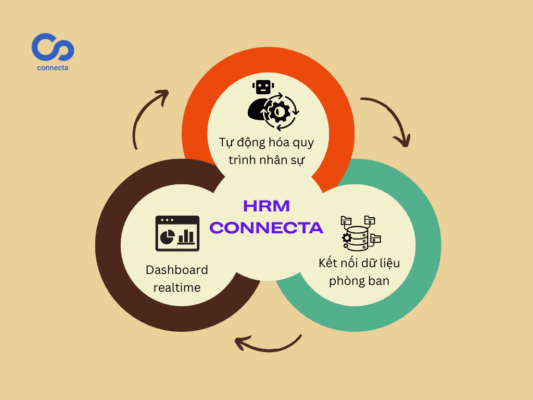 connecta

Tự động hóa quy trình nhân sự

HRM CONNECTA

Dashboard realtime

Kết nối dữ liệu phòng ban